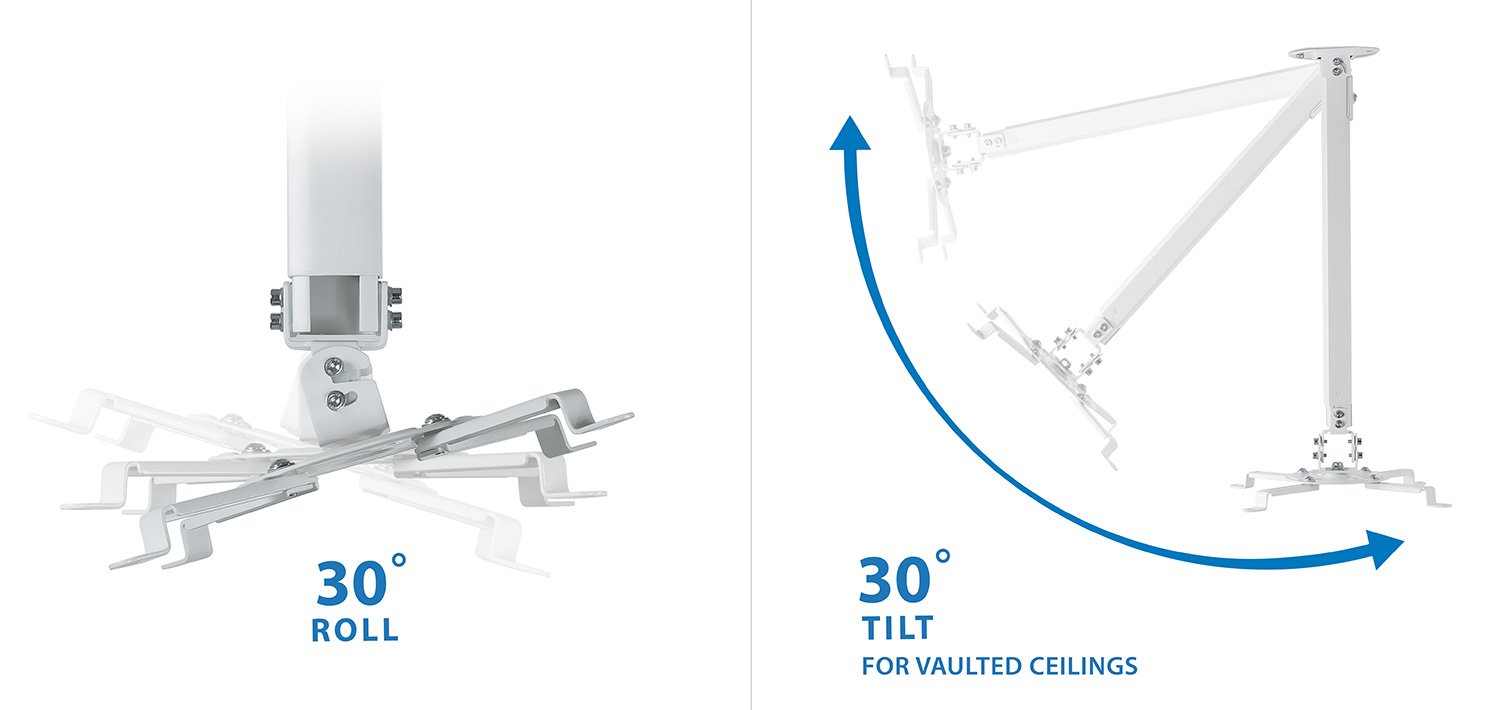 30°
ROLL

30°
TILT
FOR VAULTED CEILINGS