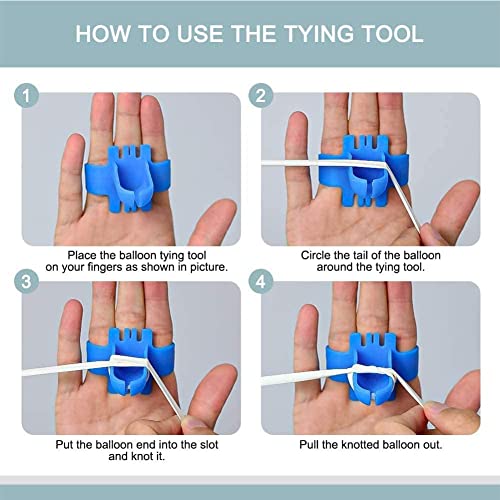 HOW TO USE THE TYING TOOL

1

Place the balloon tying tool on your fingers as shown in picture.

2

Circle the tail of the balloon around the tying tool.

3

Put the balloon end into the slot and knot it.

4

Pull the knotted balloon out.