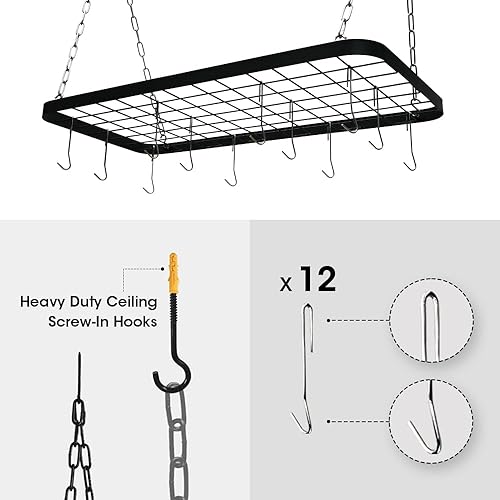 Heavy Duty Ceiling Screw-In Hooks

x 12