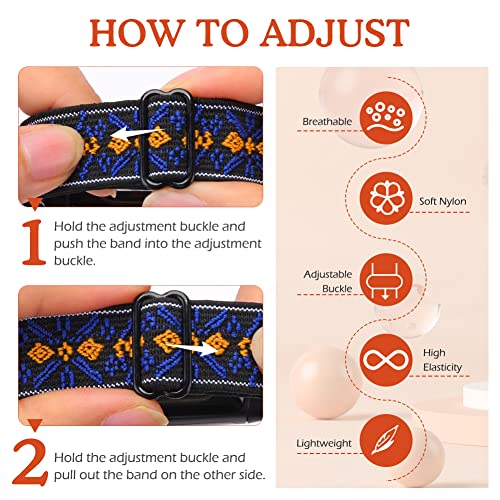 HOW TO ADJUST

1 Hold the adjustment buckle and push the band into the adjustment buckle.

2 Hold the adjustment buckle and pull out the band on the other side.

Breathable

Soft Nylon

Adjustable Buckle

High Elasticity

Lightweight