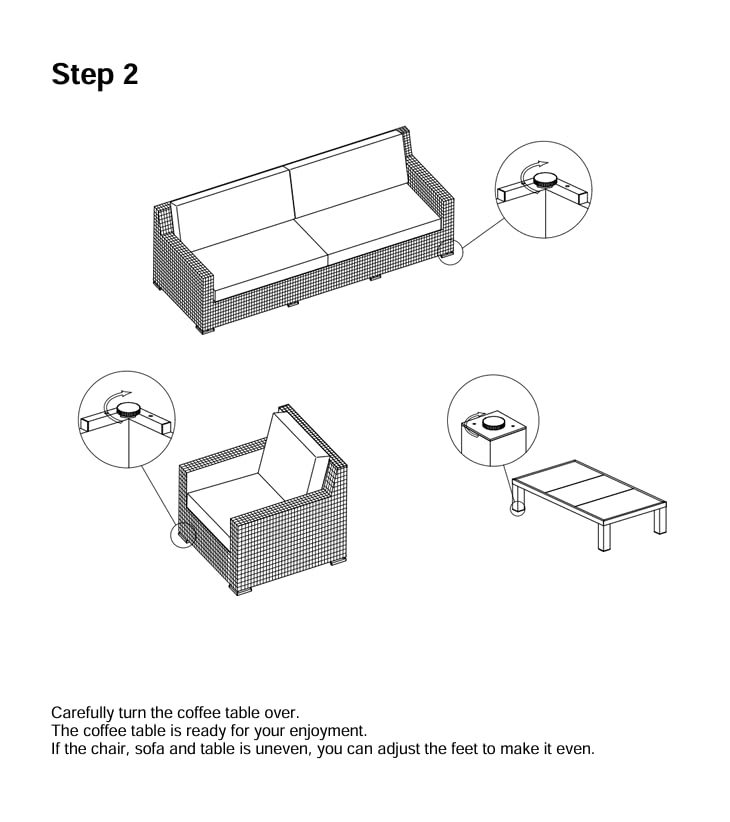 Step 2

Carefully turn the coffee table over.
The coffee table is ready for your enjoyment.
If the chair, sofa and table is uneven, you can adjust the feet to make it even.