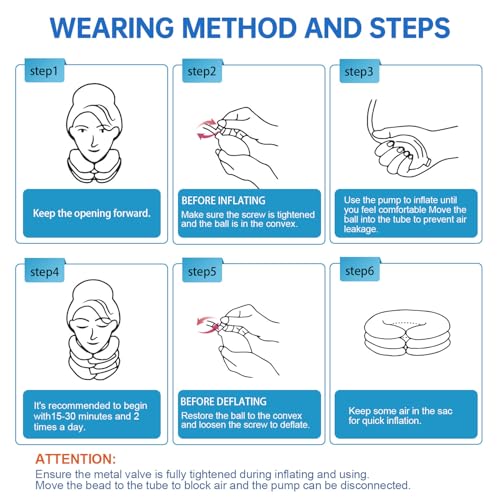 WEARING METHOD AND STEPS

step1

Keep the opening forward.

step2

BEFORE INFLATING
Make sure the screw is tightened and the ball is in the convex.

step3

Use the pump to inflate until you feel comfortable Move the ball into the tube to prevent air leakage.

step4

It's recommended to begin with15-30 minutes and 2 times a day.

step5

BEFORE DEFLATING
Restore the ball to the convex and loosen the screw to deflate.

step6

Keep some air in the sac for quick inflation.

ATTENTION:
Ensure the metal valve is fully tightened during inflating and using.
Move the bead to the tube to block air and the pump can be disconnected.