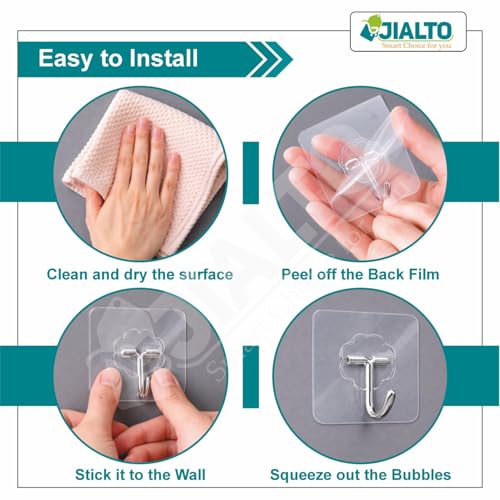 JIALTO
Smart Choice for you

Easy to Install

Clean and dry the surface

Peel off the Back Film

Stick it to the Wall

Squeeze out the Bubbles