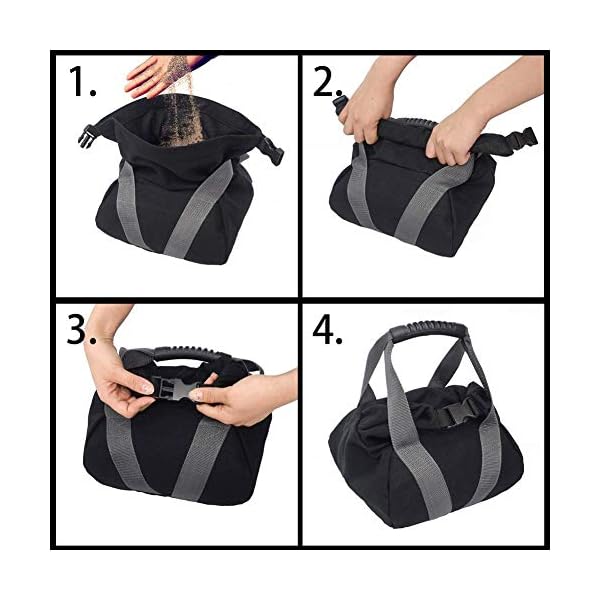 1.

2.

3.

4.