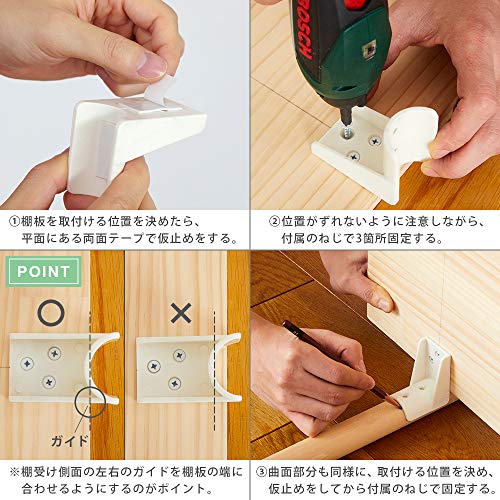 BOSCH

①棚板を取付ける位置を決めたら、平面にある両面テープで仮止めをする。

②位置がずれないように注意しながら、付属のねじで3箇所固定する。

POINT

○

×

ガイド

※棚受け側面の左右のガイドを棚板の端に合わせるようにするのがポイント。

③曲面部分も同様に、取付ける位置を決め、仮止めをしてから付属のねじで固定する。