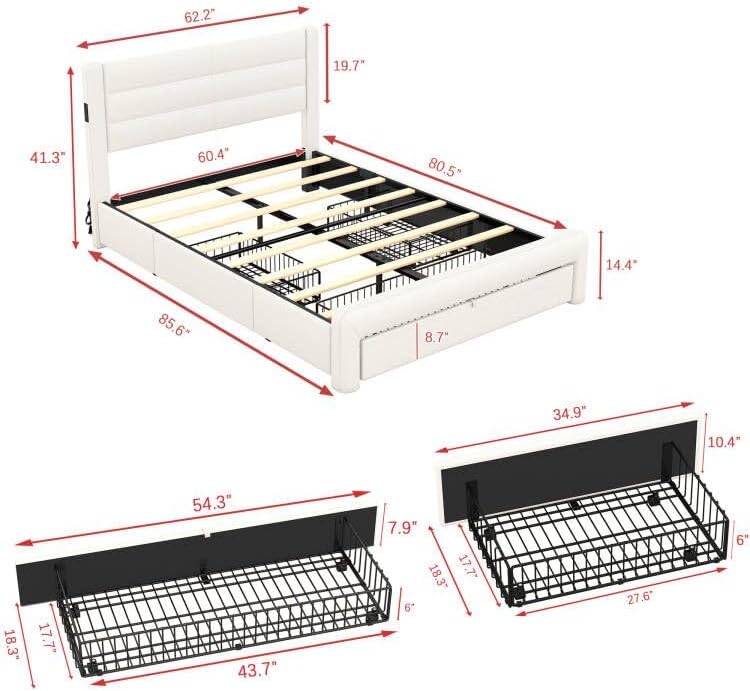 62.2"
19.7"
41.3"
60.4"
80.5"
14.4"
85.6"
8.7"
34.9"
10.4"
54.3"
7.9"
6"
18.3"
17.7"
27.6"
6"
18.3"
17.7"
43.7"