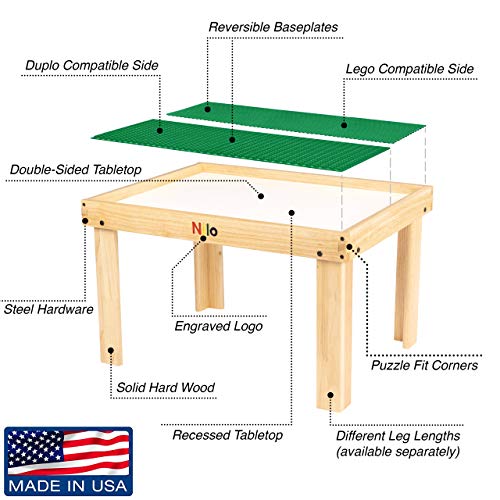 Reversible Baseplates

Duplo Compatible Side

Lego Compatible Side

Double-Sided Tabletop

Nilo

Steel Hardware

Engraved Logo

Puzzle Fit Corners

Solid Hard Wood

Recessed Tabletop

Different Leg Lengths (available separately)

MADE IN USA