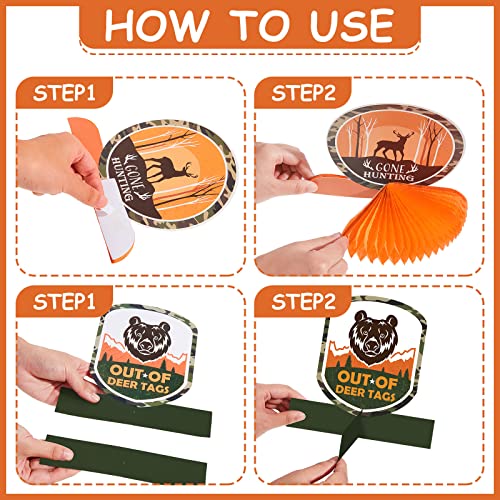 HOW TO USE

STEP1

GONE HUNTING

STEP2

GONE HUNTING

STEP1

OUT OF DEER TAGS

STEP2

OUT OF DEER TAGS