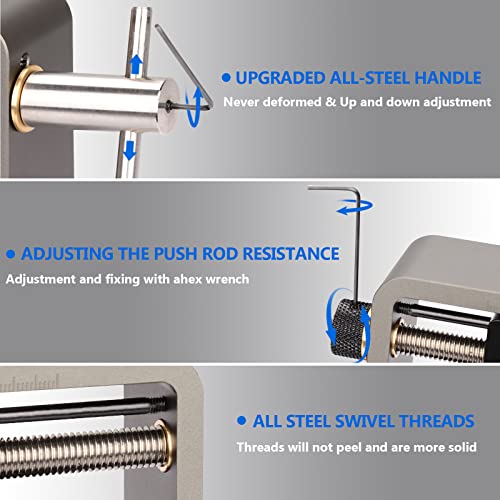 • UPGRADED ALL-STEEL HANDLE
Never deformed & Up and down adjustment

• ADJUSTING THE PUSH ROD RESISTANCE
Adjustment and fixing with ahex wrench

• ALL STEEL SWIVEL THREADS
Threads will not peel and are more solid