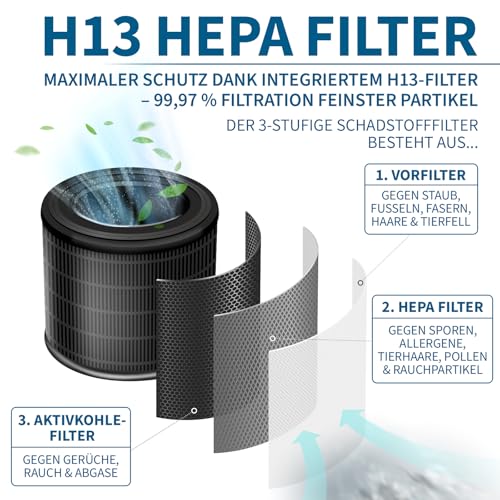 H13 HEPA FILTER

MAXIMALER SCHUTZ DANK INTEGRIERTEM H13-FILTER – 99,97 % FILTRATION FEINSTER PARTIKEL

DER 3-STUFIGE SCHADSTOFFFILTER BESTEHT AUS...

1. VORFILTER

GEGEN STAUB, FUSSELN, FASERN, HAARE & TIERFELL

2. HEPA FILTER

GEGEN SPOREN, ALLERGENE, TIERHAARE, POLLEN & RAUCHPARTIKEL

3. AKTIVKOHLE-FILTER

GEGEN GERÜCHE, RAUCH & ABGASE