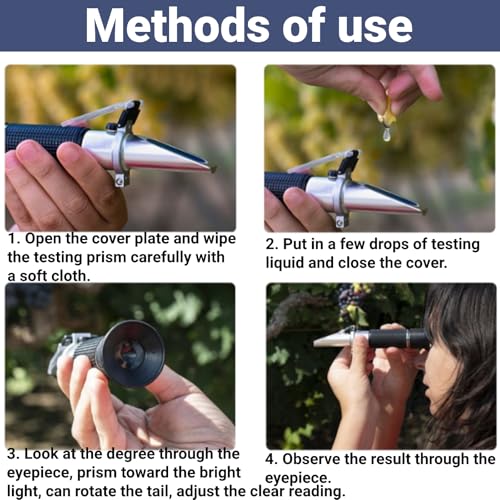 Methods of use

1. Open the cover plate and wipe the testing prism carefully with a soft cloth.

2. Put in a few drops of testing liquid and close the cover.

3. Look at the degree through the eyepiece, prism toward the bright light, can rotate the tail, adjust the clear reading.

4. Observe the result through the eyepiece.