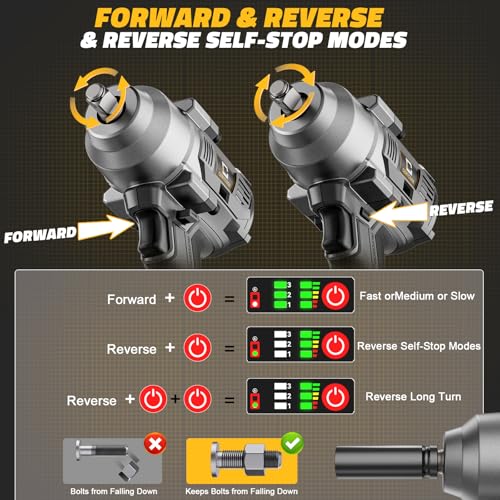 FORWARD & REVERSE
& REVERSE SELF-STOP MODES

FORWARD

REVERSE

Forward + = 3 2 1 Fast orMedium or Slow

Reverse + = 3 2 1 Reverse Self-Stop Modes

Reverse + + = 3 2 1 Reverse Long Turn

Bolts from Falling Down

Keeps Bolts from Falling Down