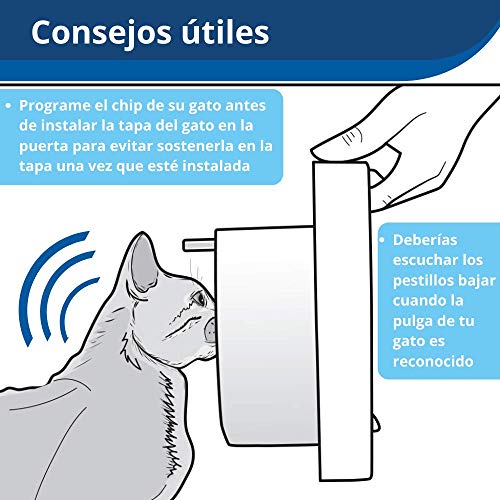 Consejos útiles

• Programe el chip de su gato antes de instalar la tapa del gato en la puerta para evitar sostenerla en la tapa una vez que esté instalada

• Deberías escuchar los pestillos bajar cuando la pulga de tu gato es reconocido