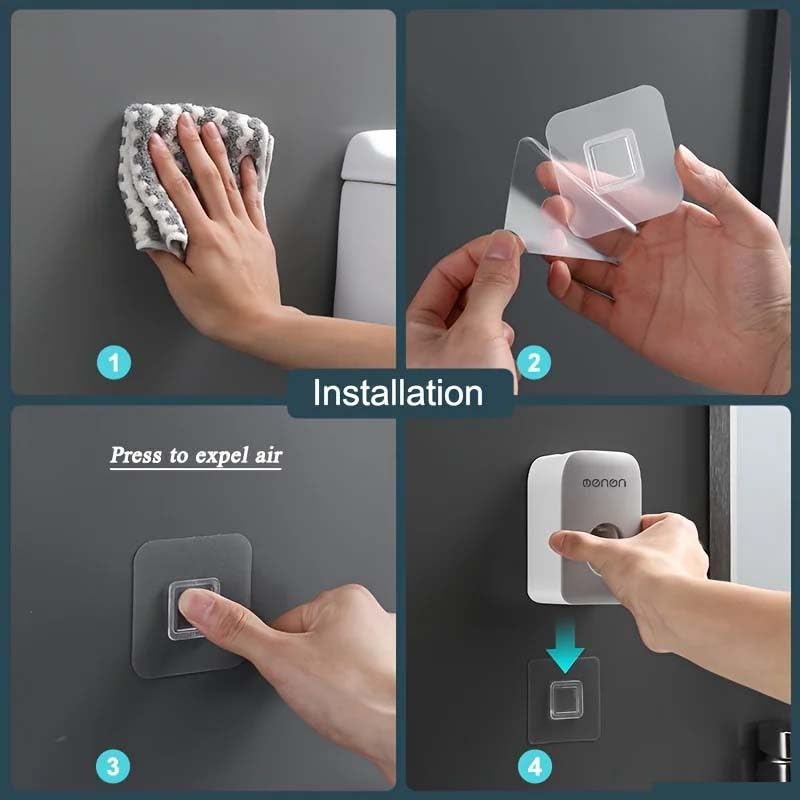 1

2

Installation

Press to expel air

3

oenon

4