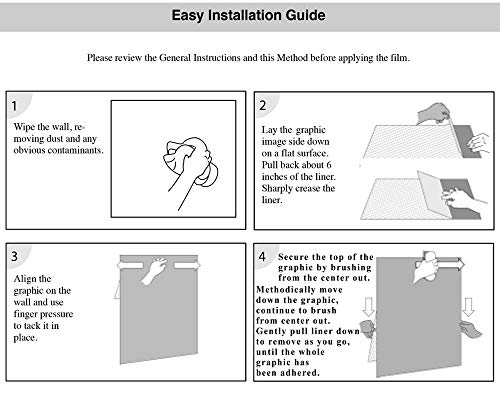 Easy Installation Guide

Please review the General Instructions and this Method before applying the film.

1

Wipe the wall, removing dust and any obvious contaminants.

2

Lay the graphic image side down on a flat surface. Pull back about 6 inches of the liner. Sharply crease the liner.

3

Align the graphic on the wall and use finger pressure to tack it in place.

4

Secure the top of the graphic by brushing from the center out. Methodically move down the graphic, continue to brush from center out. Gently pull liner down to remove as you go, until the whole graphic has been adhered.