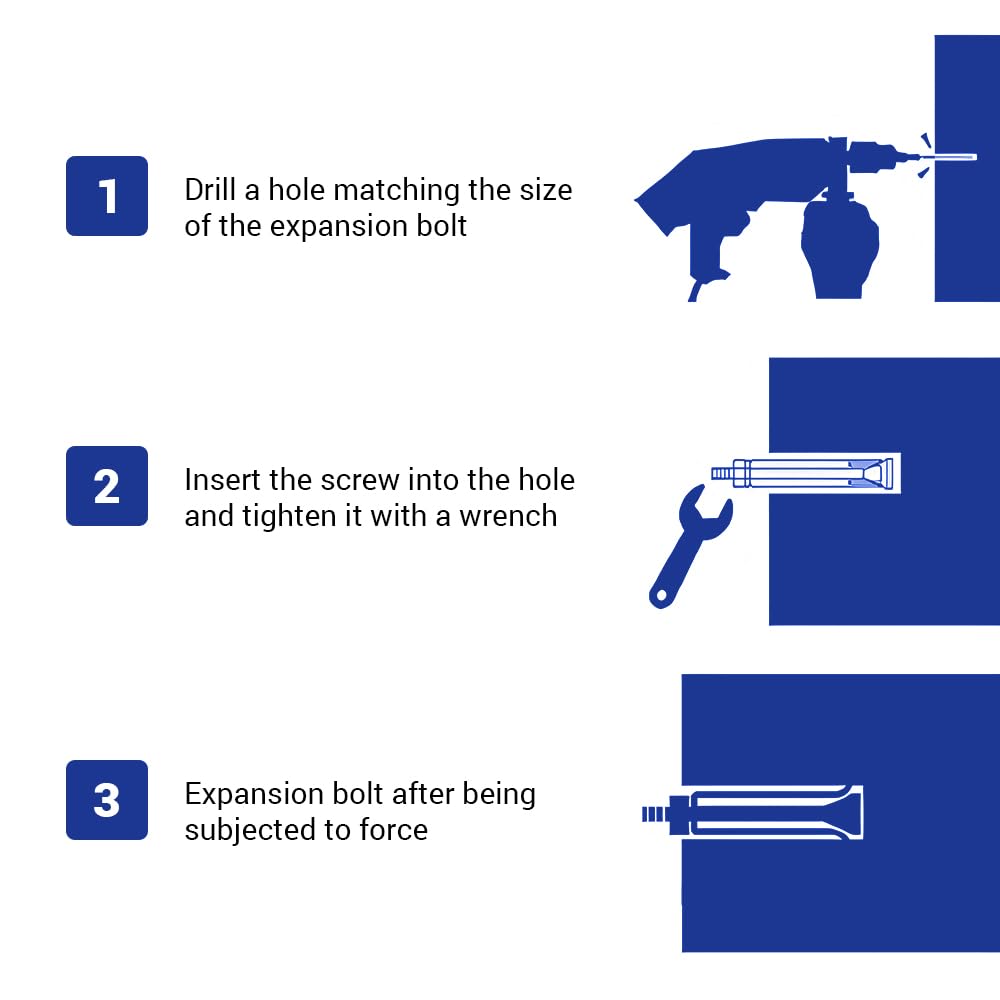 1

Drill a hole matching the size of the expansion bolt

2

Insert the screw into the hole and tighten it with a wrench

3

Expansion bolt after being subjected to force