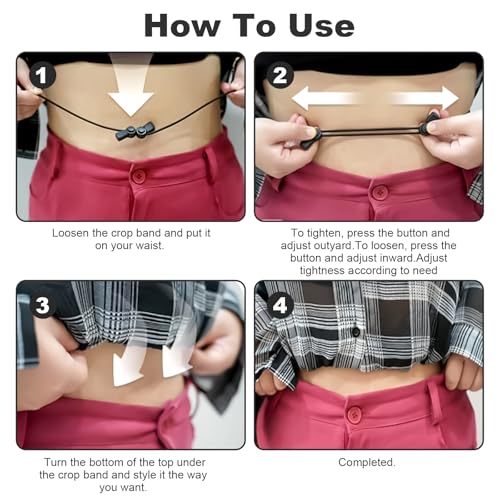 How To Use

1

Loosen the crop band and put it on your waist.

2

To tighten, press the button and adjust outyard.To loosen, press the button and adjust inward.Adjust tightness according to need

3

Turn the bottom of the top under the crop band and style it the way you want.

4

Completed.