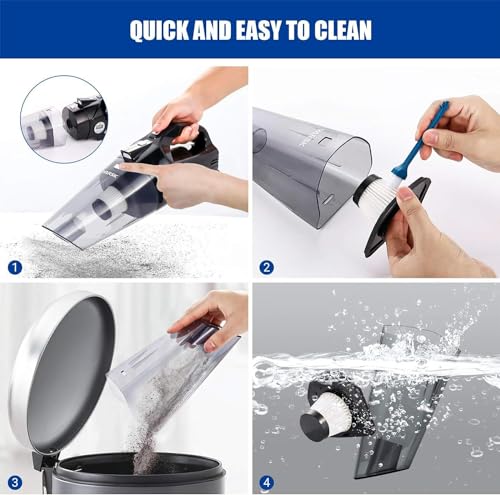 QUICK AND EASY TO CLEAN

1

2

3

4