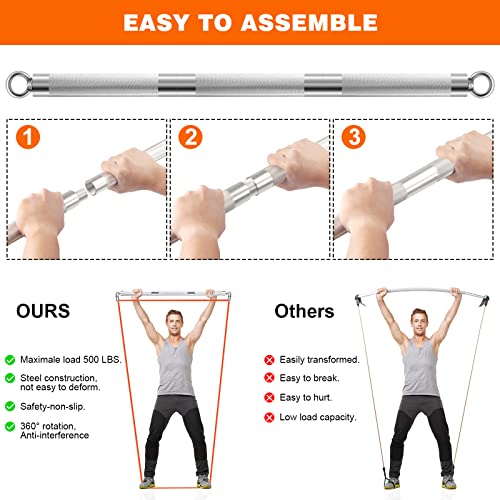 EASY TO ASSEMBLE

1

2

3

OURS

Maximale load 500 LBS.

Steel construction, not easy to deform.

Safety-non-slip.

360° rotation, Anti-interference

Others

Easily transformed.

Easy to break.

Easy to hurt.

Low load capacity.