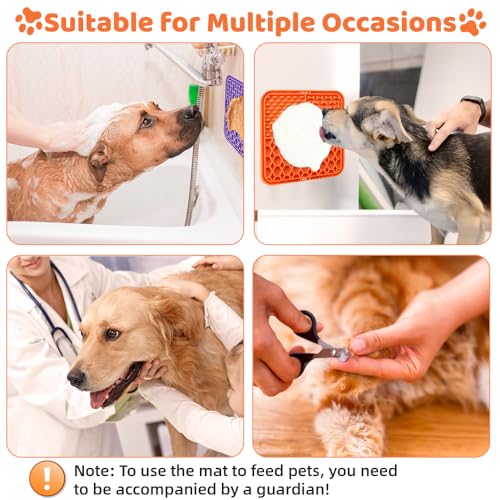 Suitable for Multiple Occasions

!

Note: To use the mat to feed pets, you need to be accompanied by a guardian!