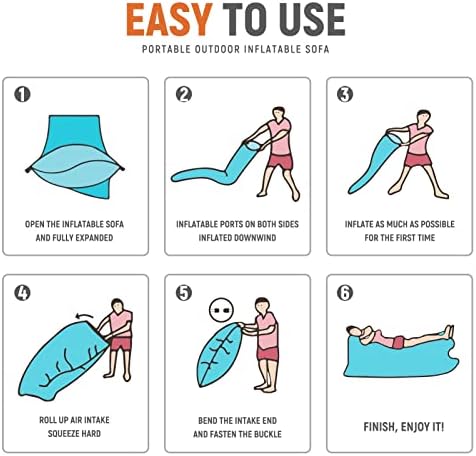 EASY TO USE

PORTABLE OUTDOOR INFLATABLE SOFA

1

OPEN THE INFLATABLE SOFA AND FULLY EXPANDED

2

INFLATABLE PORTS ON BOTH SIDES INFLATED DOWNWIND

3

INFLATE AS MUCH AS POSSIBLE FOR THE FIRST TIME

4

ROLL UP AIR INTAKE SQUEEZE HARD

5

BEND THE INTAKE END AND FASTEN THE BUCKLE

6

FINISH, ENJOY IT!