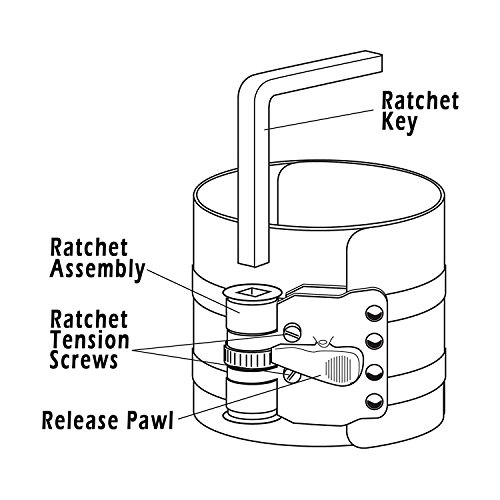 Ratchet Key

Ratchet Assembly

Ratchet Tension Screws

Release Pawl