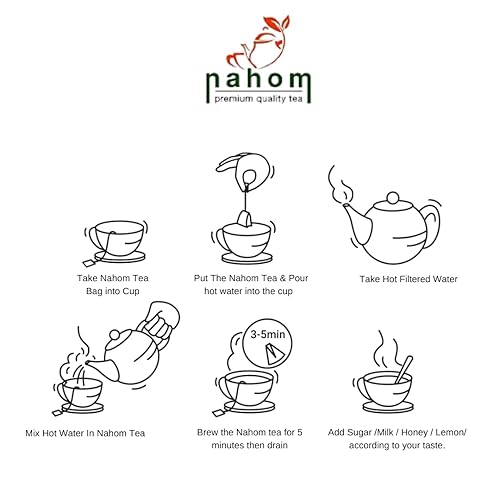 nahom
premium quality tea

Take Nahom Tea Bag into Cup

Put The Nahom Tea & Pour hot water into the cup

Take Hot Filtered Water

Mix Hot Water In Nahom Tea

3-5min

Brew the Nahom tea for 5 minutes then drain

Add Sugar /Milk / Honey / Lemon/ according to your taste.