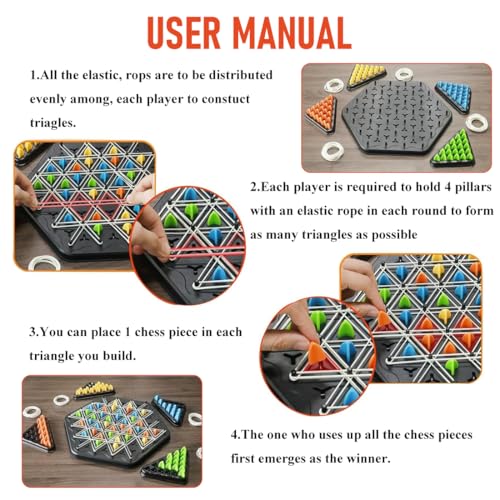 USER MANUAL

1.All the elastic, rops are to be distributed evenly among, each player to constuct triagles.

2.Each player is required to hold 4 pillars with an elastic rope in each round to form as many triangles as possible

3.You can place 1 chess piece in each triangle you build.

4.The one who uses up all the chess pieces first emerges as the winner.