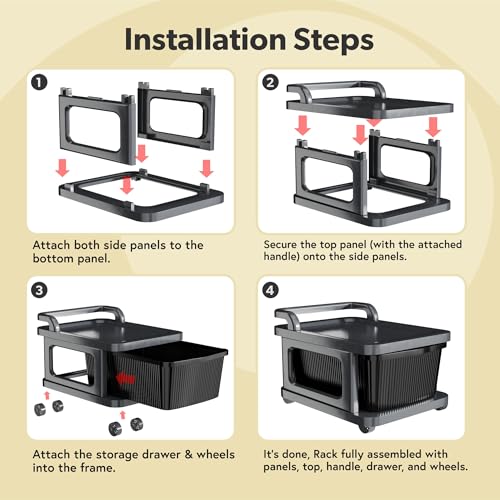 Installation Steps

1

Attach both side panels to the bottom panel.

2

Secure the top panel (with the attached handle) onto the side panels.

3

Attach the storage drawer & wheels into the frame.

4

It's done, Rack fully assembled with panels, top, handle, drawer, and wheels.