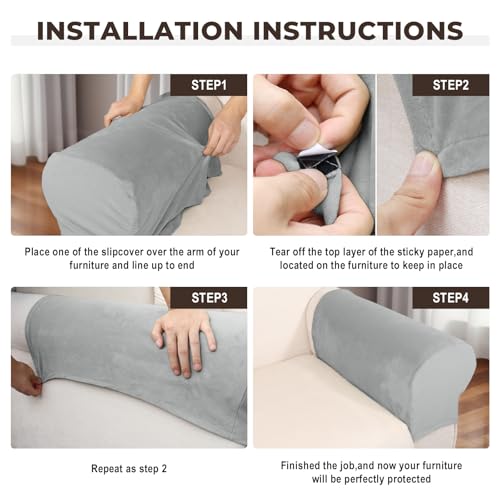 INSTALLATION INSTRUCTIONS

STEP1

Place one of the slipcover over the arm of your furniture and line up to end

STEP2

Tear off the top layer of the sticky paper,and located on the furniture to keep in place

STEP3

Repeat as step 2

STEP4

Finished the job,and now your furniture will be perfectly protected