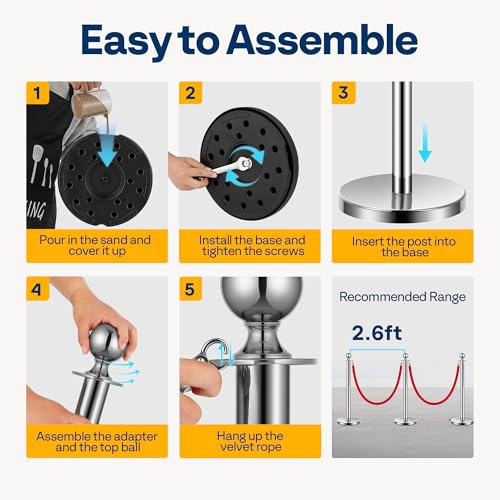 Easy to Assemble

1

ING

Pour in the sand and cover it up

2

Install the base and tighten the screws

3

Insert the post into the base

4

Assemble the adapter and the top ball

5

Hang up the velvet rope

Recommended Range

2.6ft