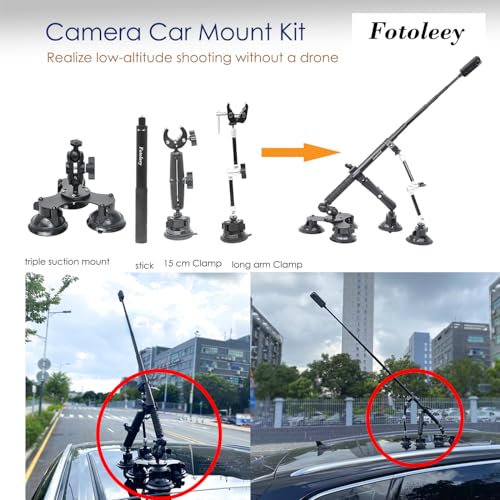 Camera Car Mount Kit

Fotoleey

Realize low-altitude shooting without a drone

Fotoleey

triple suction mount

stick

15 cm Clamp

long arm Clamp