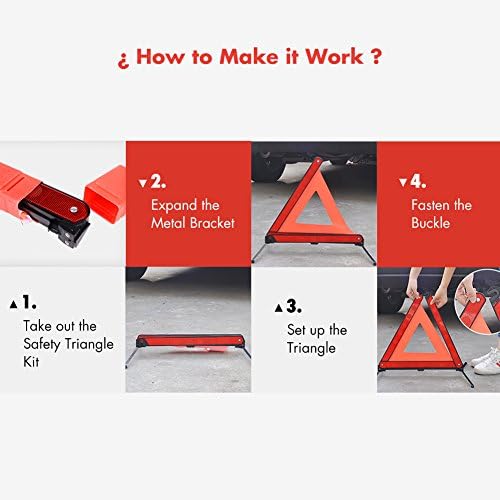 ¿ How to Make it Work ?

▲1.
Take out the Safety Triangle Kit

▼2.
Expand the Metal Bracket

▲3.
Set up the Triangle

▼4.
Fasten the Buckle