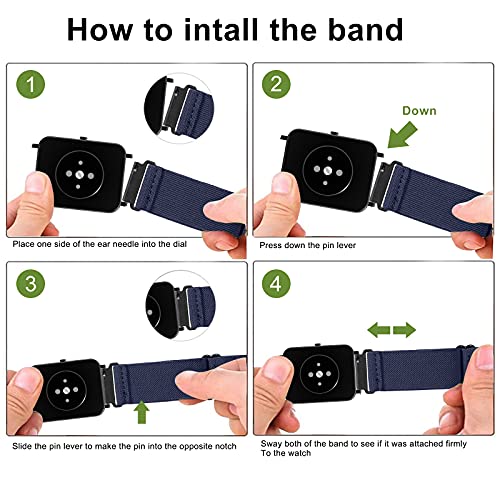 How to intall the band

1

Place one side of the ear needle into the dial

2

Down

Press down the pin lever

3

Slide the pin lever to make the pin into the opposite notch

4

Sway both of the band to see if it was attached firmly To the watch