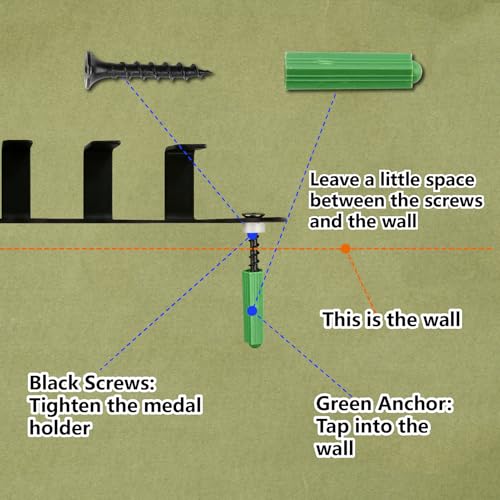 Leave a little space between the screws and the wall

This is the wall

Black Screws: Tighten the medal holder

Green Anchor: Tap into the wall