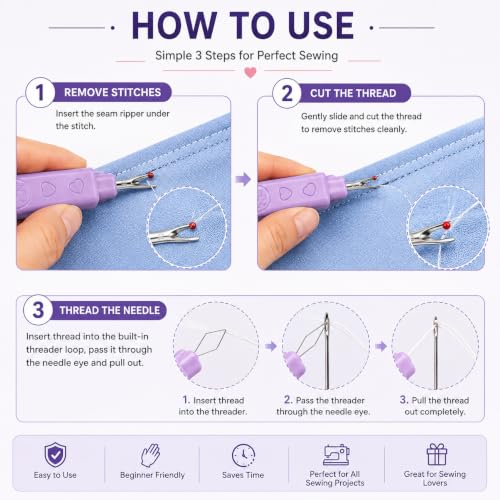 HOW TO USE

Simple 3 Steps for Perfect Sewing

1 REMOVE STITCHES

Insert the seam ripper under the stitch.

2 CUT THE THREAD

Gently slide and cut the thread to remove stitches cleanly.

3 THREAD THE NEEDLE

Insert thread into the built-in threader loop, pass it through the needle eye and pull out.

1. Insert thread into the threader.

2. Pass the threader through the needle eye.

3. Pull the thread out completely.

Easy to Use

Beginner Friendly

Saves Time

Perfect for All Sewing Projects

Great for Sewing Lovers