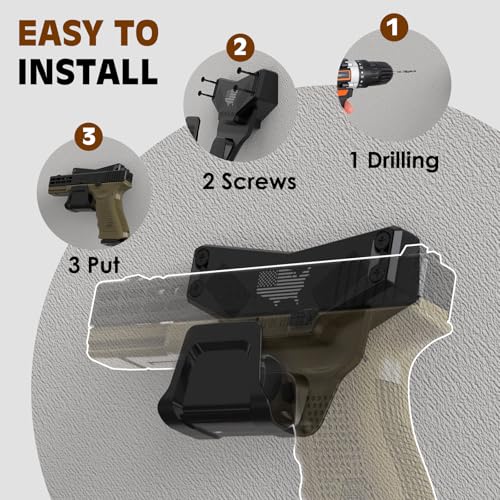 EASY TO INSTALL

1

1 Drilling

2

2 Screws

3

3 Put