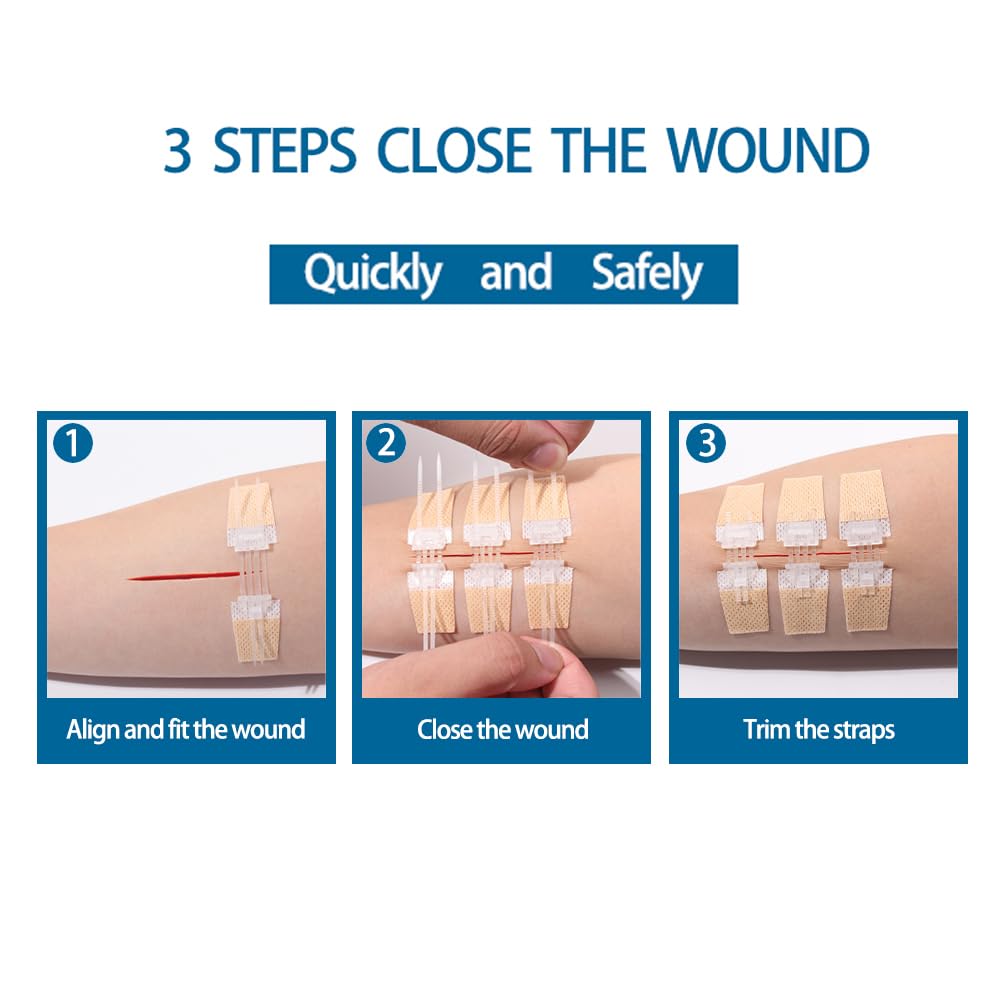 3 STEPS CLOSE THE WOUND

Quickly and Safely

1
Align and fit the wound

2
Close the wound

3
Trim the straps