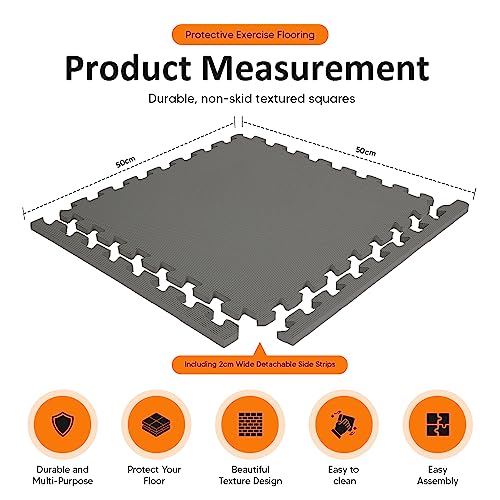 Protective Exercise Flooring

Product Measurement

Durable, non-skid textured squares

50cm

50cm

Including 2cm Wide Detachable Side Strips

Durable and Multi-Purpose

Protect Your Floor

Beautiful Texture Design

Easy to clean

Easy Assembly