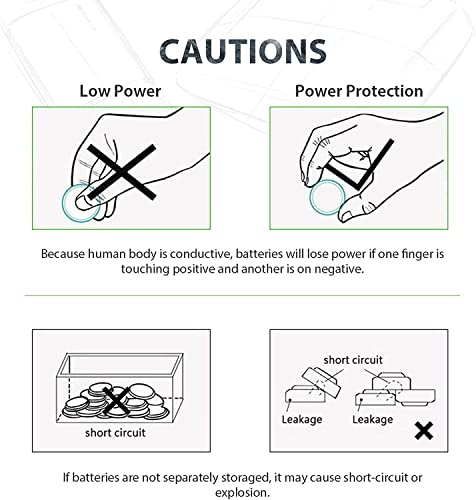 CAUTIONS

Low Power

Power Protection

Because human body is conductive, batteries will lose power if one finger is touching positive and another is on negative.

short circuit

short circuit

Leakage

Leakage

If batteries are not separately storaged, it may cause short-circuit or explosion.