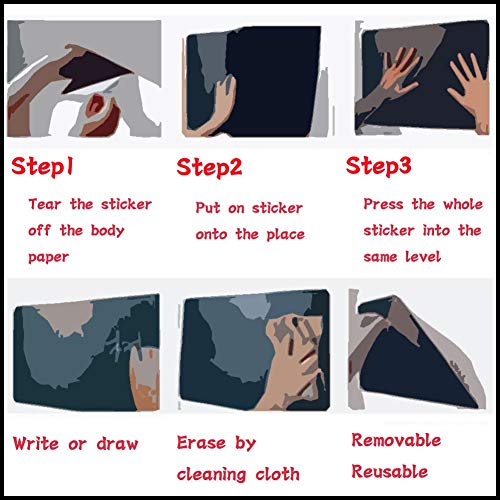 Step1

Tear the sticker off the body paper

Step2

Put on sticker onto the place

Step3

Press the whole sticker into the same level

Write or draw

Erase by cleaning cloth

Removable
Reusable