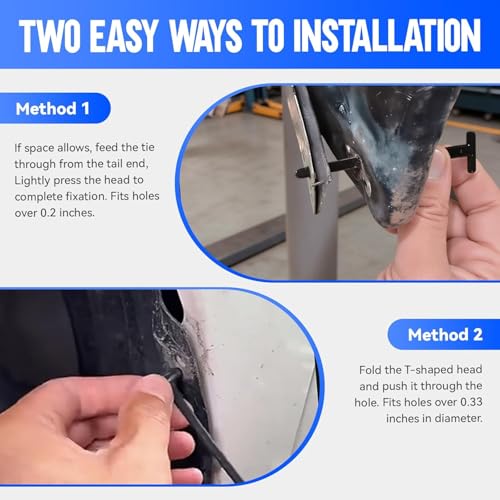 TWO EASY WAYS TO INSTALLATION

Method 1

If space allows, feed the tie through from the tail end, Lightly press the head to complete fixation. Fits holes over 0.2 inches.

Method 2

Fold the T-shaped head and push it through the hole. Fits holes over 0.33 inches in diameter.