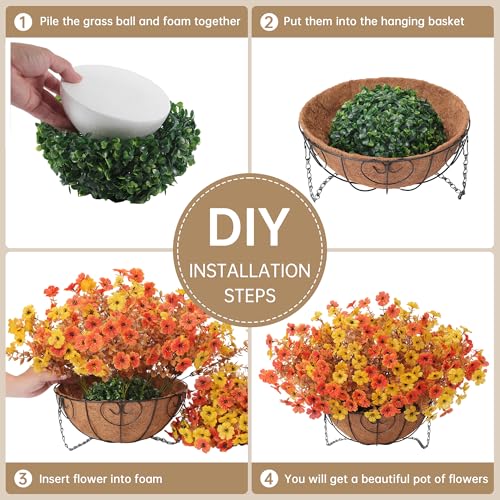 1 Pile the grass ball and foam together

2 Put them into the hanging basket

DIY
INSTALLATION
STEPS

3 Insert flower into foam

4 You will get a beautiful pot of flowers