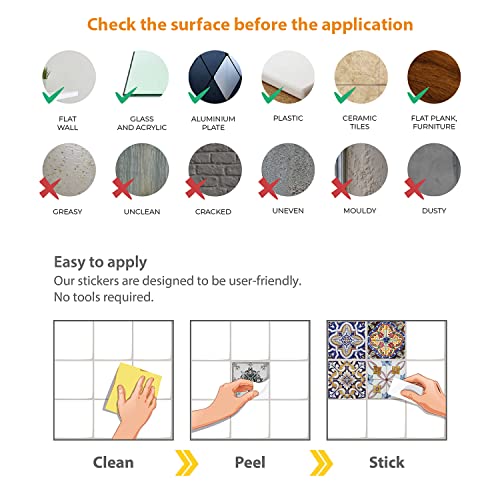 Check the surface before the application

FLAT WALL

GLASS AND ACRYLIC

ALUMINIUM PLATE

PLASTIC

CERAMIC TILES

FLAT PLANK, FURNITURE

GREASY

UNCLEAN

CRACKED

UNEVEN

MOULDY

DUSTY

Easy to apply
Our stickers are designed to be user-friendly.
No tools required.

Clean

Peel

Stick