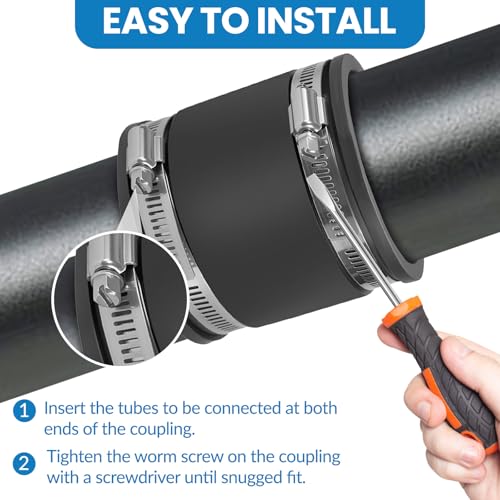 EASY TO INSTALL

1 Insert the tubes to be connected at both ends of the coupling.

2 Tighten the worm screw on the coupling with a screwdriver until snugged fit.