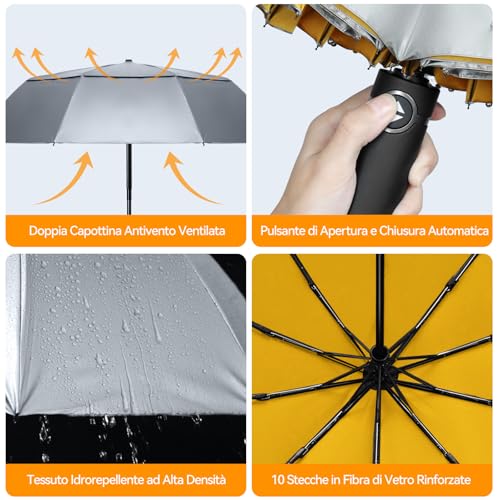 Doppia Capottina Antivento Ventilata

Pulsante di Apertura e Chiusura Automatica

Tessuto Idrorepellente ad Alta Densità

10 Stecche in Fibra di Vetro Rinforzate