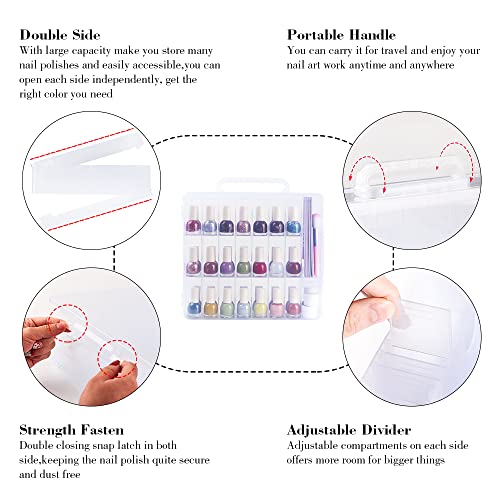 Double Side
With large capacity make you store many nail polishes and easily accessible,you can open each side independently, get the right color you need

Portable Handle
You can carry it for travel and enjoy your nail art work anytime and anywhere

Strength Fasten
Double closing snap latch in both side,keeping the nail polish quite secure and dust free

Adjustable Divider
Adjustable compartments on each side offers more room for bigger things