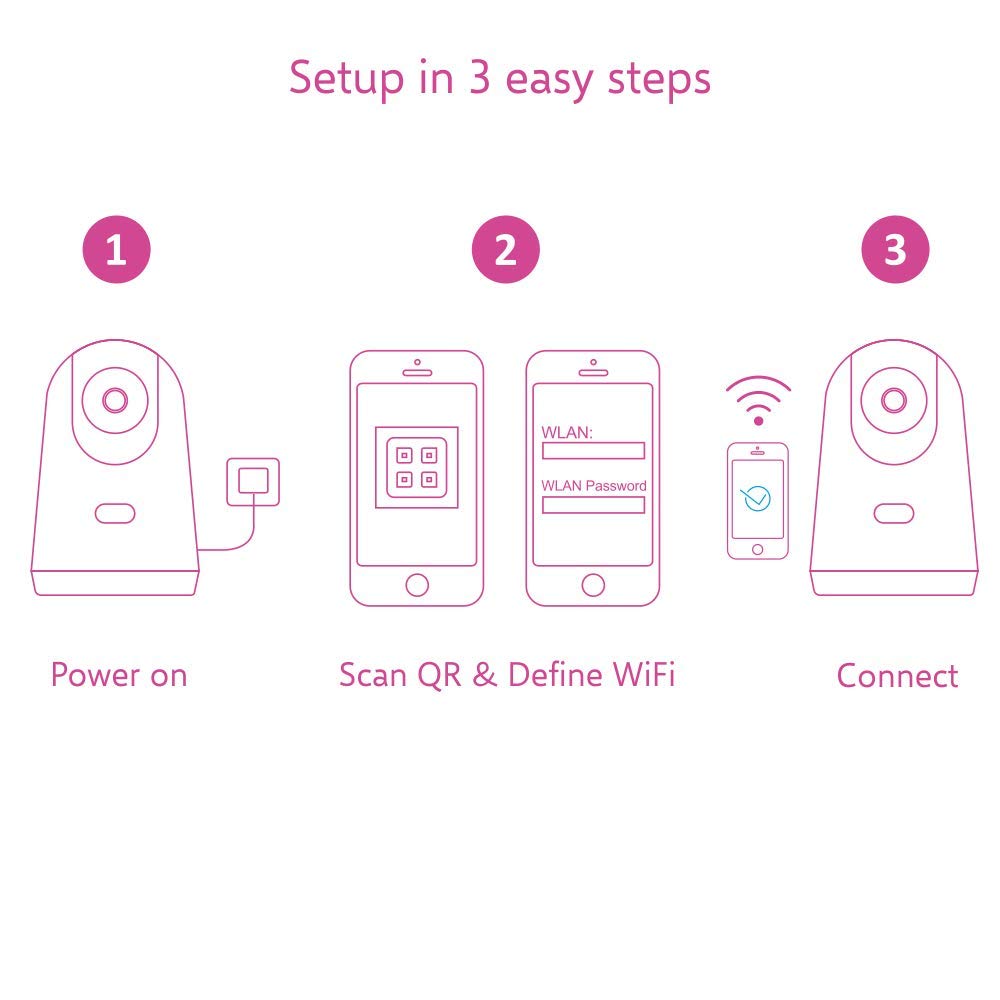 Setup in 3 easy steps

1

2

3

WLAN:

WLAN Password

Power on

Scan QR & Define WiFi

Connect