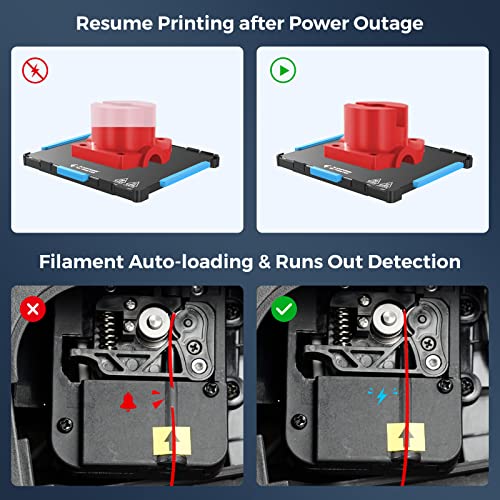 Resume Printing after Power Outage

Filament Auto-loading & Runs Out Detection