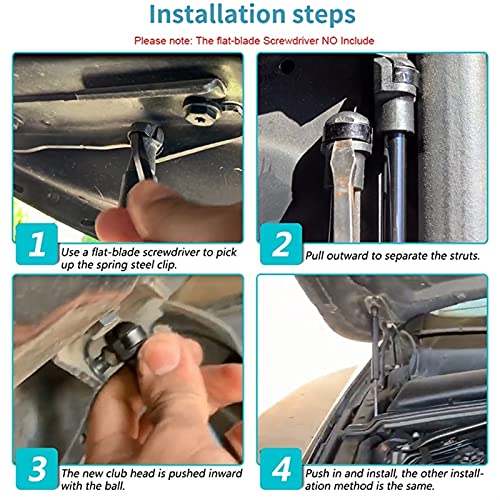 Installation steps

Please note: The flat-blade Screwdriver NO Include

1
Use a flat-blade screwdriver to pick up the spring steel clip.

2
Pull outward to separate the struts.

3
The new club head is pushed inward with the ball.

4
Push in and install, the other installation method is the same.